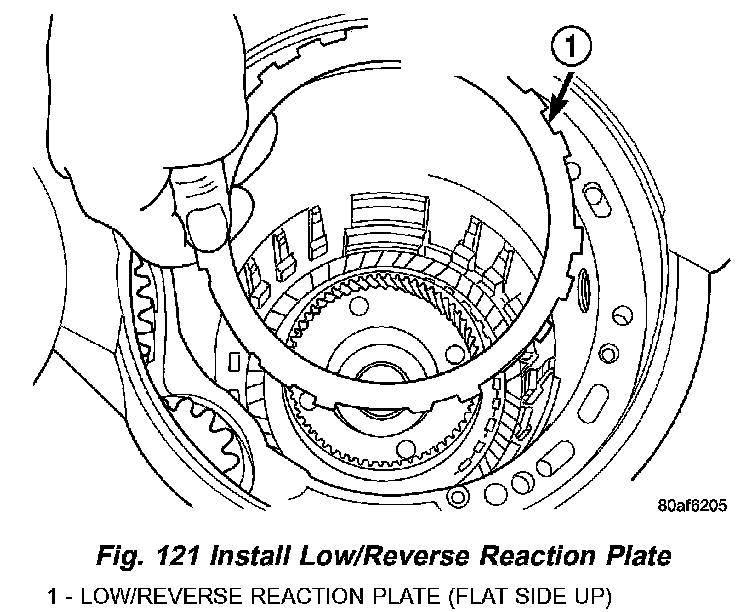 1

80af6205

Fig. 121 Install Low/Reverse Reaction Plate

1 - LOW/REVERSE REACTION PLATE (FLAT SIDE UP)