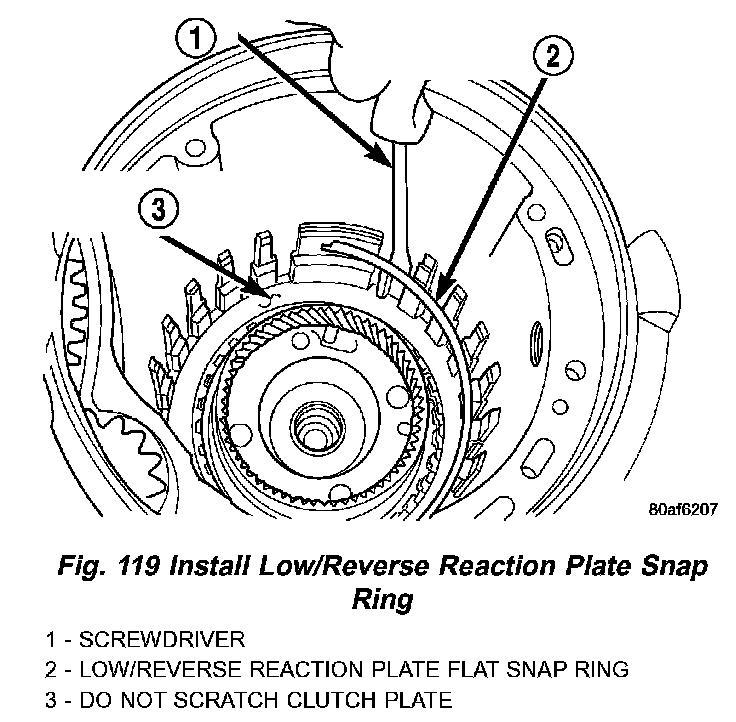 1

2

3

80af6207

Fig. 119 Install Low/Reverse Reaction Plate Snap Ring

1 - SCREWDRIVER
2 - LOW/REVERSE REACTION PLATE FLAT SNAP RING
3 - DO NOT SCRATCH CLUTCH PLATE