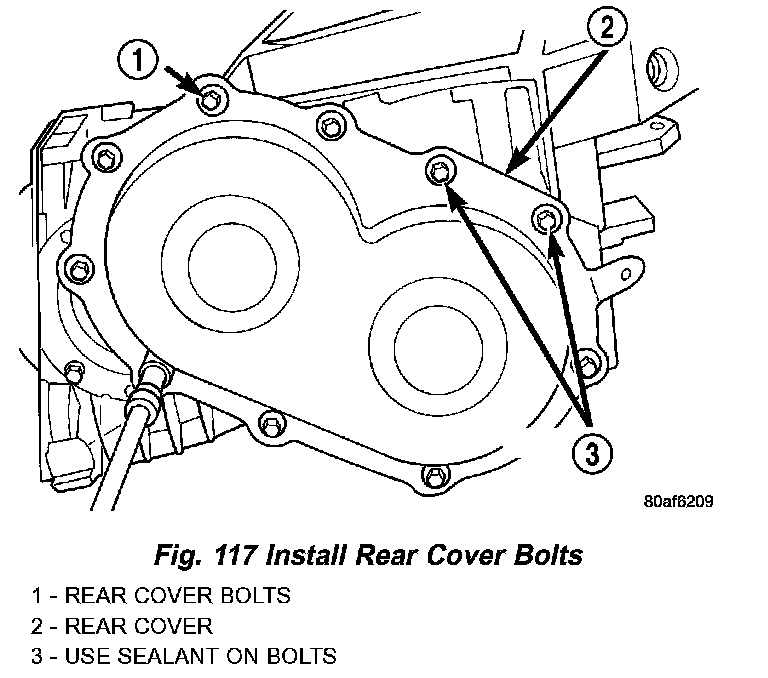 1

2

3

80af6209

Fig. 117 Install Rear Cover Bolts

1 - REAR COVER BOLTS
2 - REAR COVER
3 - USE SEALANT ON BOLTS