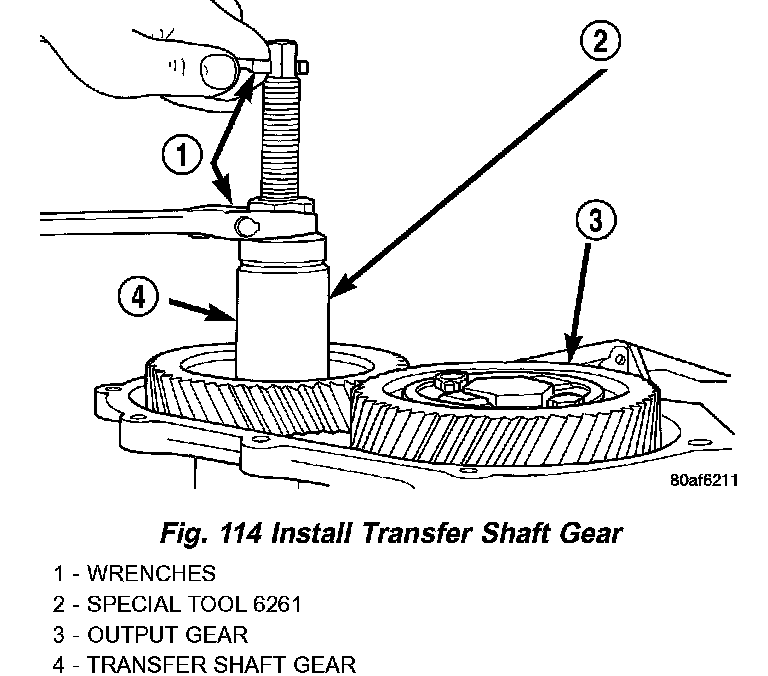 2

1

3

4

80af6211

Fig. 114 Install Transfer Shaft Gear

1 - WRENCHES
2 - SPECIAL TOOL 6261
3 - OUTPUT GEAR
4 - TRANSFER SHAFT GEAR