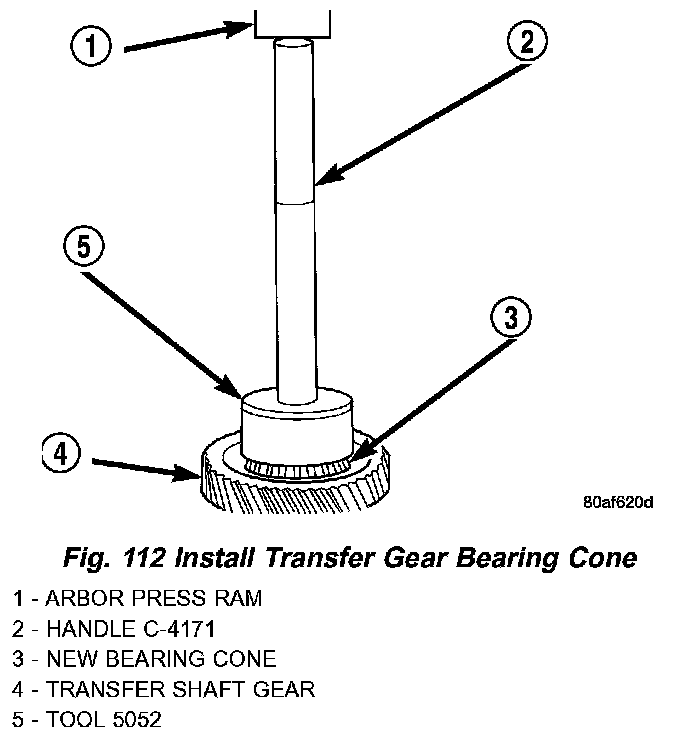 1

2

5

3

4

80af620d

Fig. 112 Install Transfer Gear Bearing Cone

1 - ARBOR PRESS RAM
2 - HANDLE C-4171
3 - NEW BEARING CONE
4 - TRANSFER SHAFT GEAR
5 - TOOL 5052