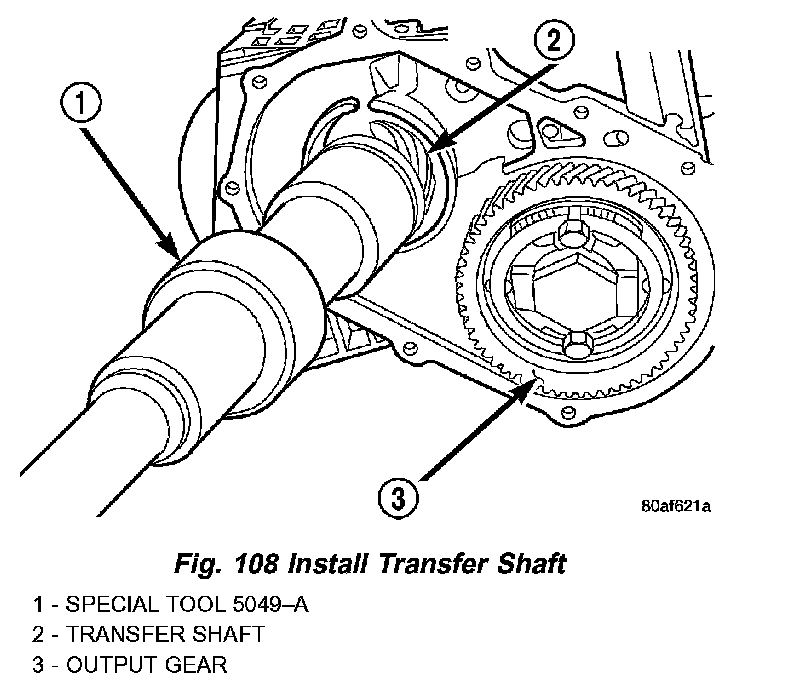 1

2

3

80af621a

Fig. 108 Install Transfer Shaft

1 - SPECIAL TOOL 5049–A
2 - TRANSFER SHAFT
3 - OUTPUT GEAR