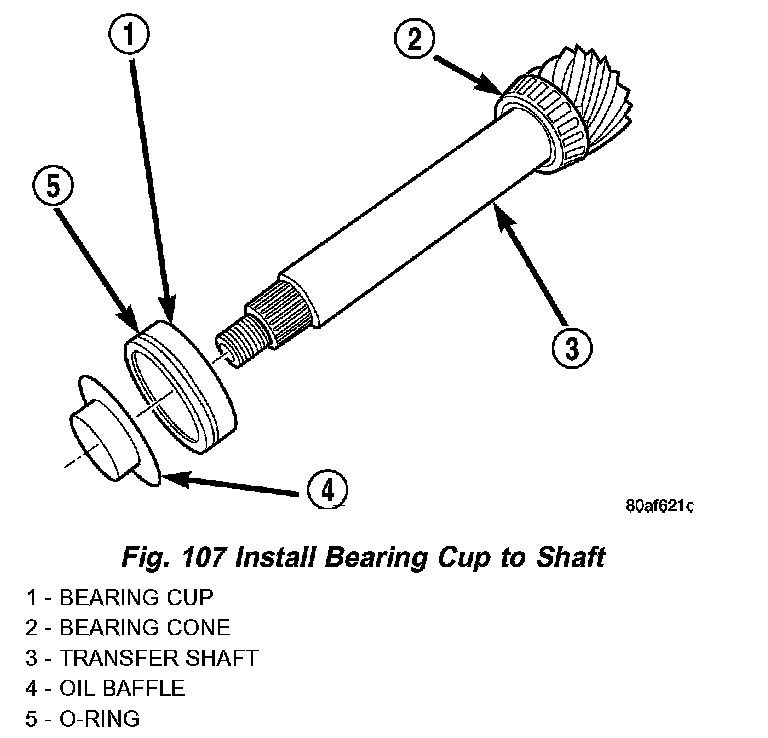 1
2
5
3
4
80af621c

Fig. 107 Install Bearing Cup to Shaft

1 - BEARING CUP
2 - BEARING CONE
3 - TRANSFER SHAFT
4 - OIL BAFFLE
5 - O-RING