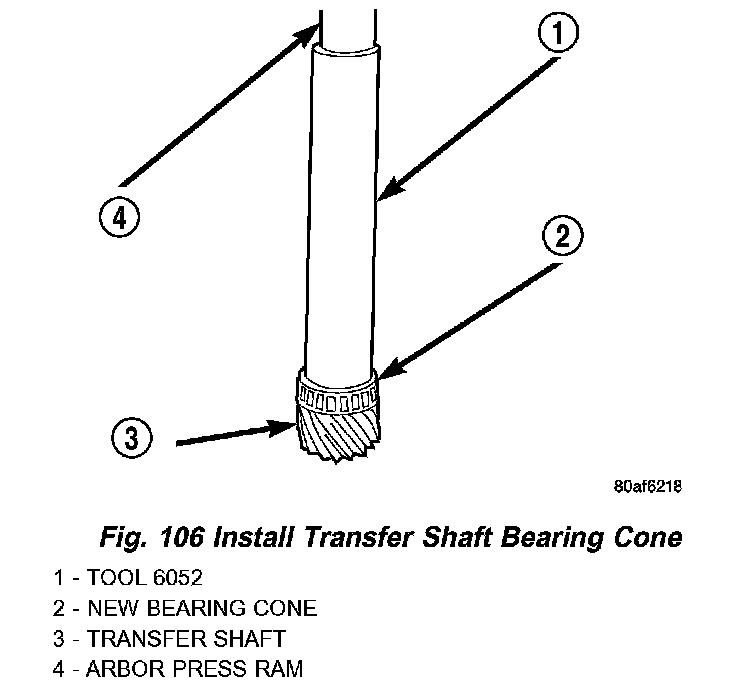 1

4

2

3

80af6218

Fig. 106 Install Transfer Shaft Bearing Cone

1 - TOOL 6052
2 - NEW BEARING CONE
3 - TRANSFER SHAFT
4 - ARBOR PRESS RAM