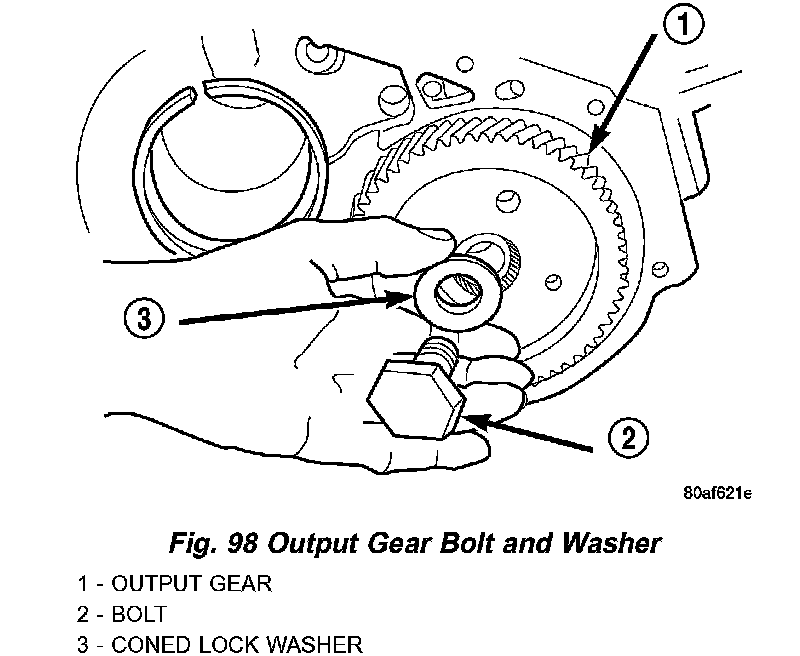 1

3

2

80af621e

Fig. 98 Output Gear Bolt and Washer

1 - OUTPUT GEAR
2 - BOLT
3 - CONED LOCK WASHER