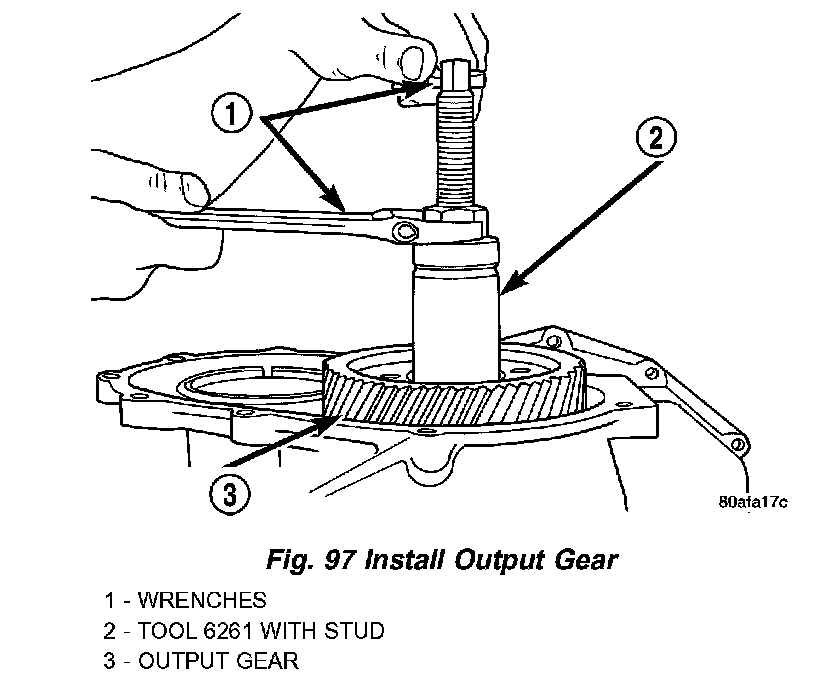 1
2
3
80afa17c

Fig. 97 Install Output Gear

1 - WRENCHES
2 - TOOL 6261 WITH STUD
3 - OUTPUT GEAR