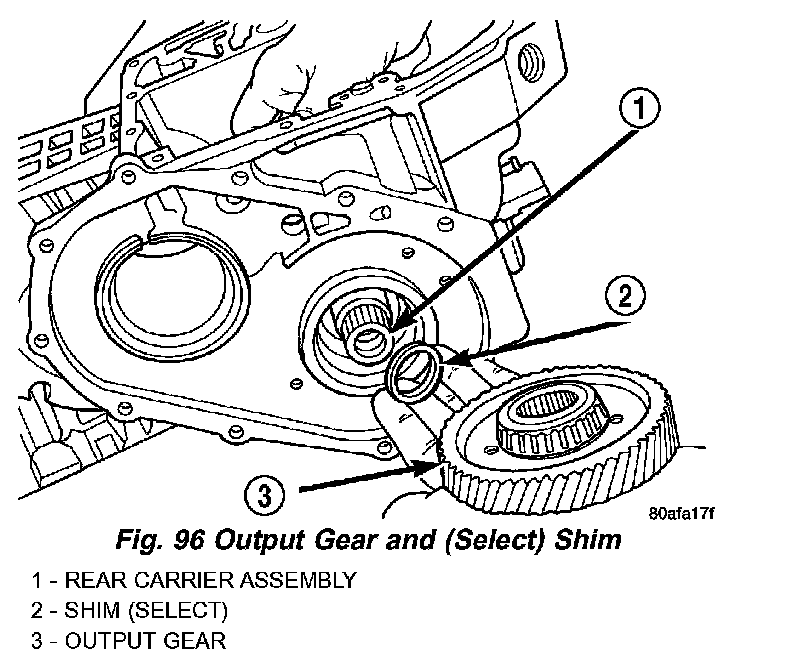 1

2

3

80afa17f

Fig. 96 Output Gear and (Select) Shim

1 - REAR CARRIER ASSEMBLY
2 - SHIM (SELECT)
3 - OUTPUT GEAR