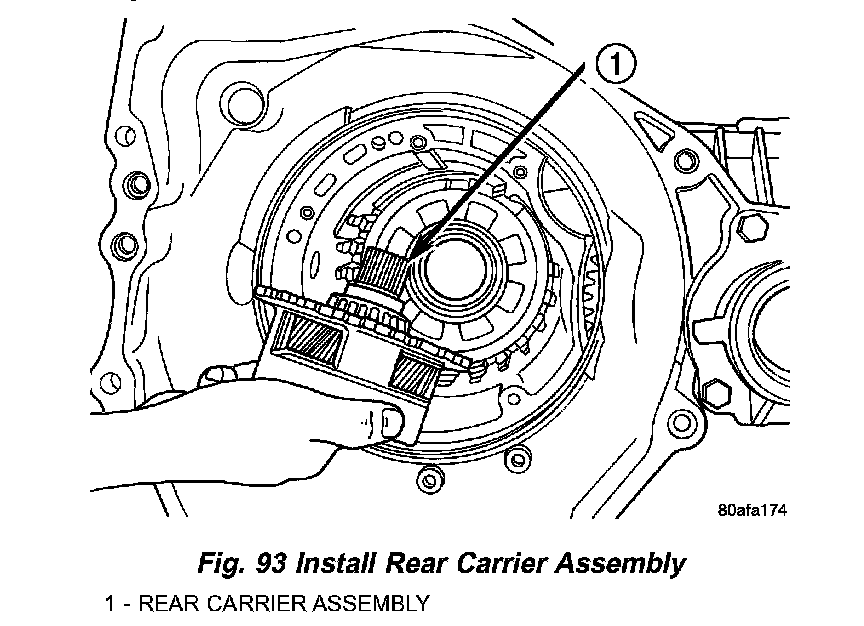 1

80afa174

Fig. 93 Install Rear Carrier Assembly

1 - REAR CARRIER ASSEMBLY