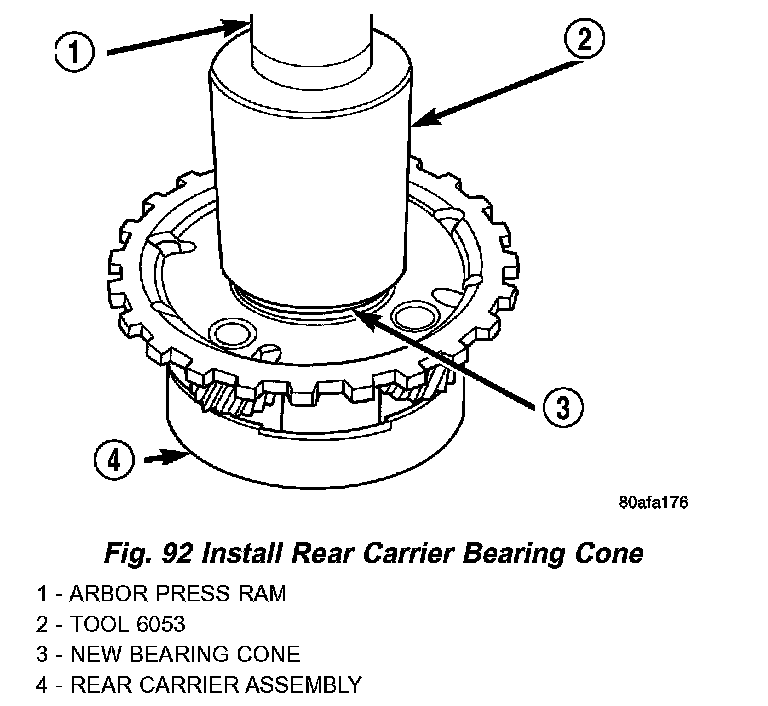 1

2

3

4

80afa176

Fig. 92 Install Rear Carrier Bearing Cone

1 - ARBOR PRESS RAM
2 - TOOL 6053
3 - NEW BEARING CONE
4 - REAR CARRIER ASSEMBLY