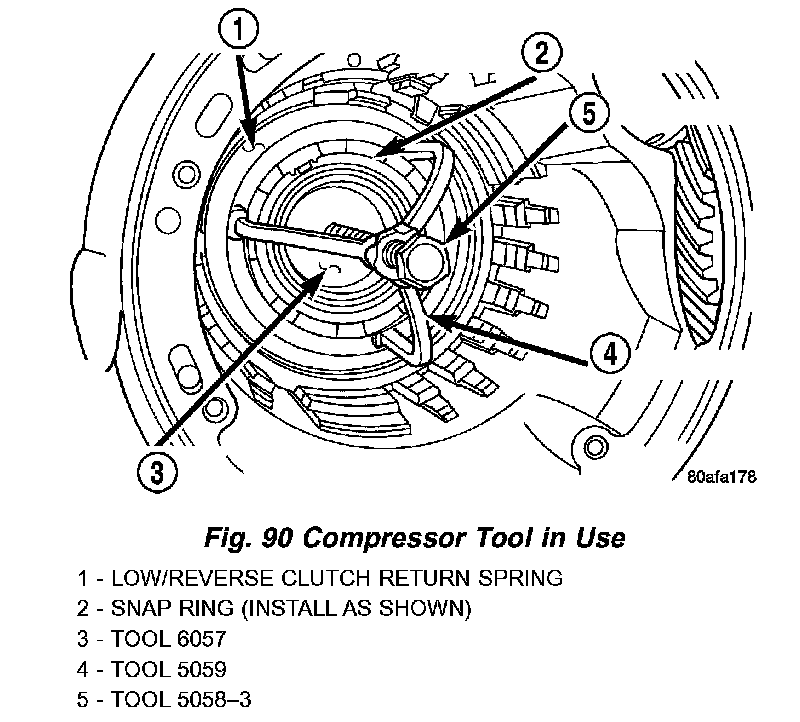 1

2

5

4

3

80afa178

Fig. 90 Compressor Tool in Use

1 - LOW/REVERSE CLUTCH RETURN SPRING
2 - SNAP RING (INSTALL AS SHOWN)
3 - TOOL 6057
4 - TOOL 5059
5 - TOOL 5058–3