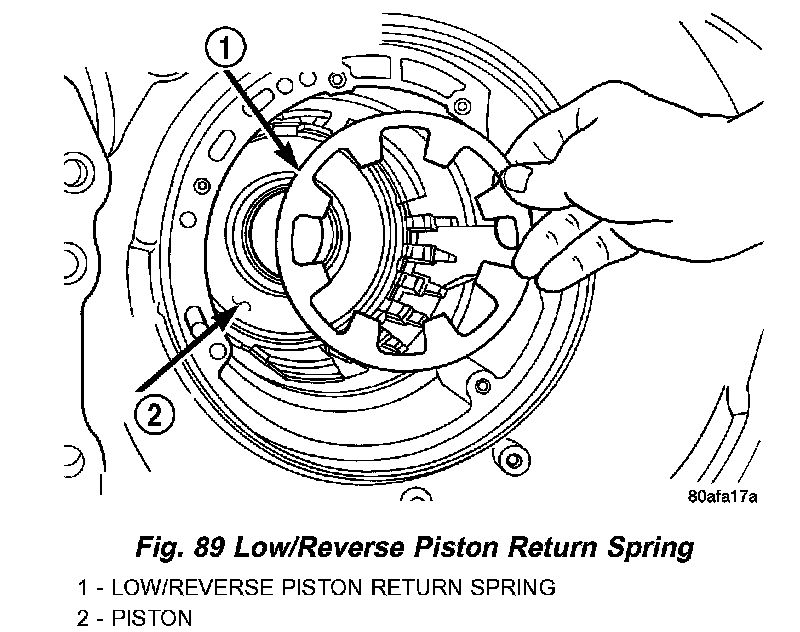 1

2

80afa17a

Fig. 89 Low/Reverse Piston Return Spring

1 - LOW/REVERSE PISTON RETURN SPRING
2 - PISTON