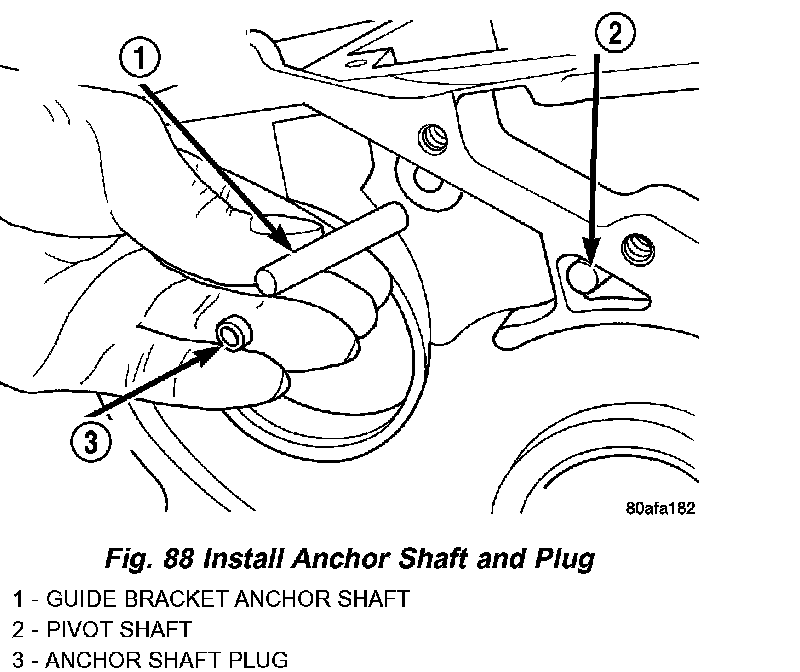 1

2

3

80afa182

Fig. 88 Install Anchor Shaft and Plug

1 - GUIDE BRACKET ANCHOR SHAFT
2 - PIVOT SHAFT
3 - ANCHOR SHAFT PLUG