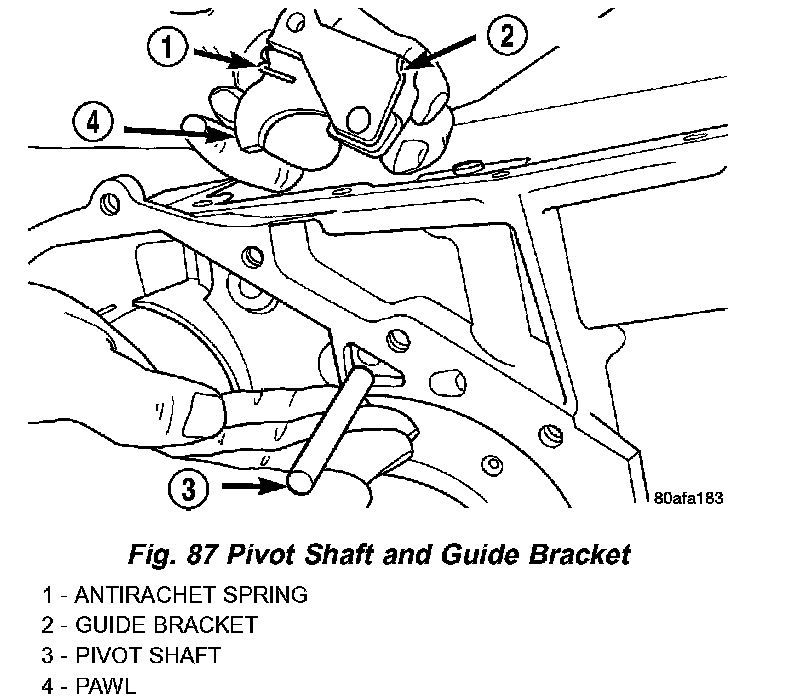 1
2
4
3
80afa183

Fig. 87 Pivot Shaft and Guide Bracket

1 - ANTIRACHET SPRING
2 - GUIDE BRACKET
3 - PIVOT SHAFT
4 - PAWL