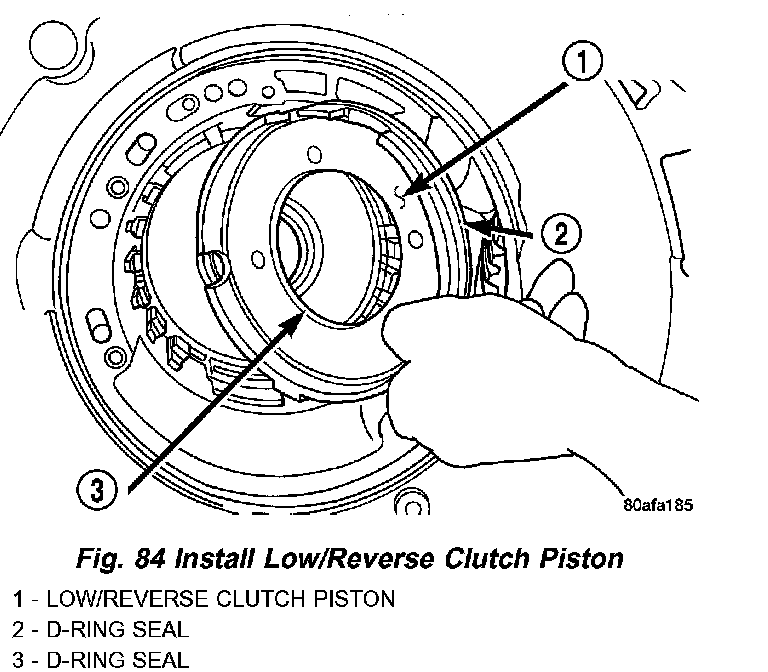 1

2

3

80afa185

Fig. 84 Install Low/Reverse Clutch Piston

1 - LOW/REVERSE CLUTCH PISTON
2 - D-RING SEAL
3 - D-RING SEAL