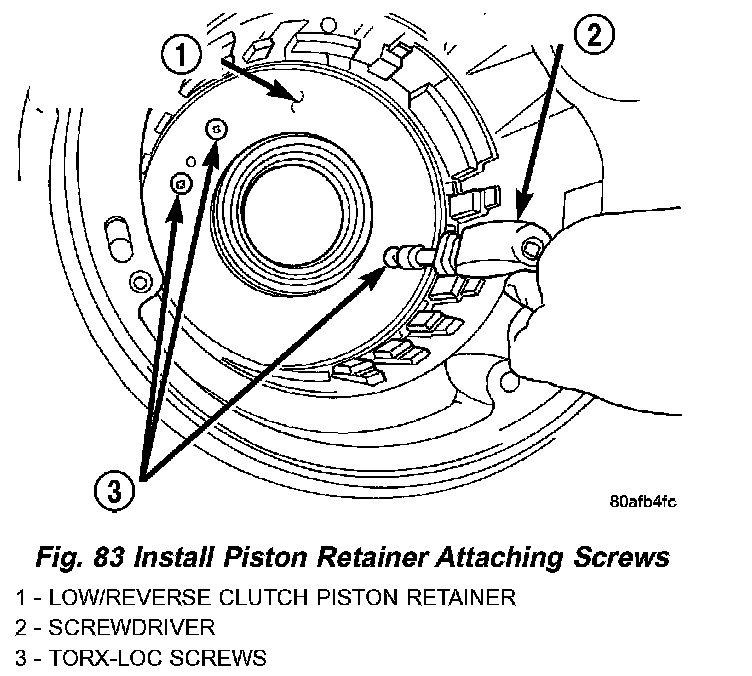 1

2

3

80afb4fc

Fig. 83 Install Piston Retainer Attaching Screws

1 - LOW/REVERSE CLUTCH PISTON RETAINER
2 - SCREWDRIVER
3 - TORX-LOC SCREWS