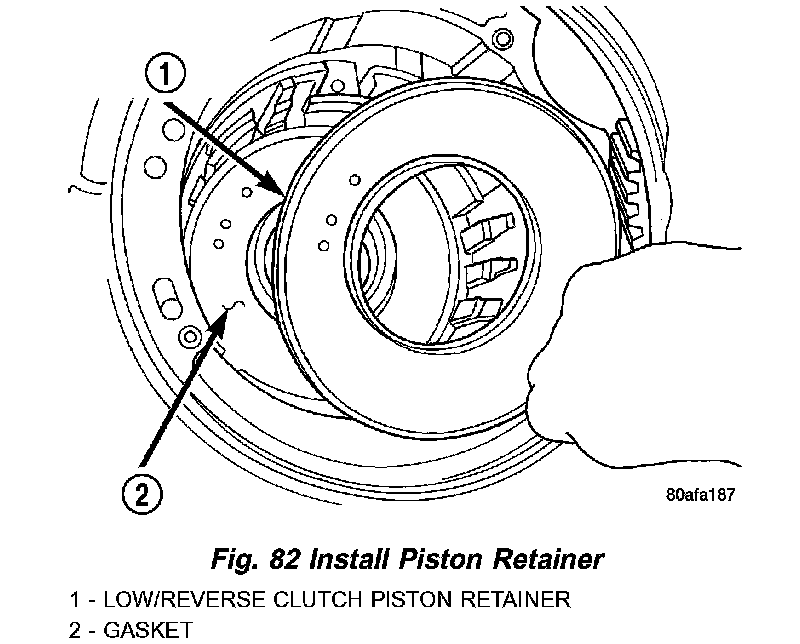 1

2

80afa187

Fig. 82 Install Piston Retainer

1 - LOW/REVERSE CLUTCH PISTON RETAINER
2 - GASKET