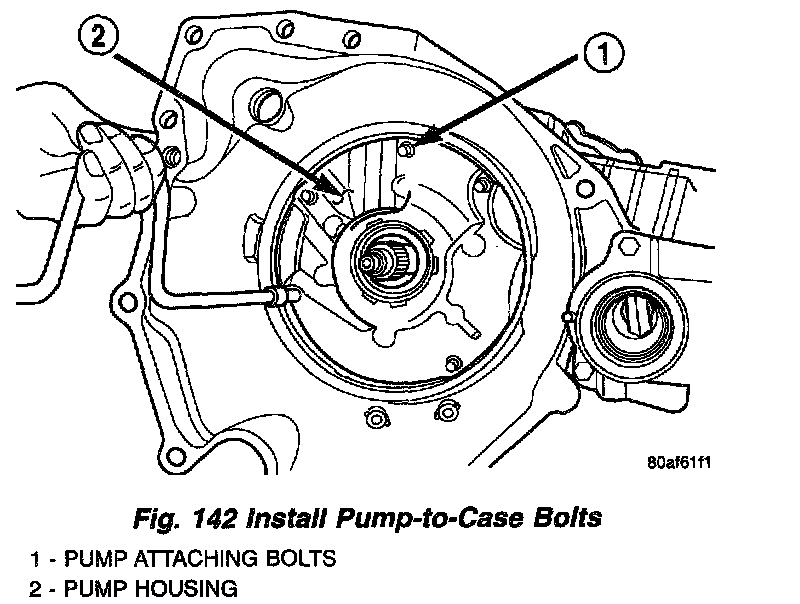 2

1

80af61f1

Fig. 142 Install Pump-to-Case Bolts

1 - PUMP ATTACHING BOLTS
2 - PUMP HOUSING