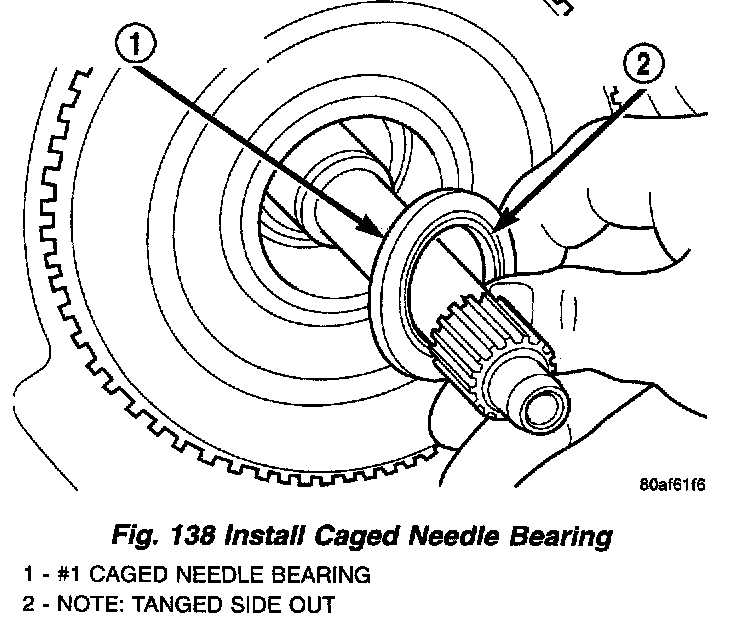 1

2

80af61f6

Fig. 138 Install Caged Needle Bearing

1 - #1 CAGED NEEDLE BEARING
2 - NOTE: TANGED SIDE OUT