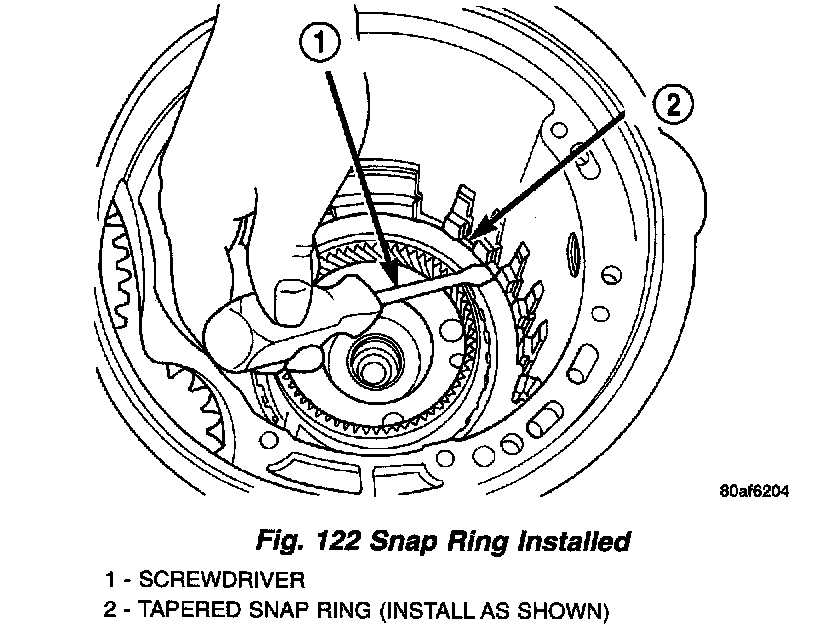 1

2

80af6204

Fig. 122 Snap Ring Installed

1 - SCREWDRIVER
2 - TAPERED SNAP RING (INSTALL AS SHOWN)