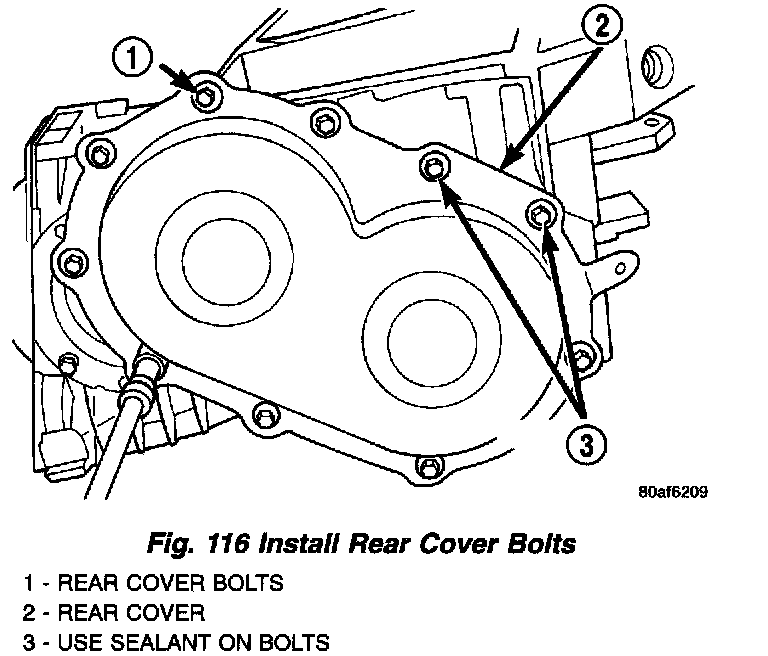 1

2

3

80af6209

Fig. 116 Install Rear Cover Bolts

1 - REAR COVER BOLTS
2 - REAR COVER
3 - USE SEALANT ON BOLTS