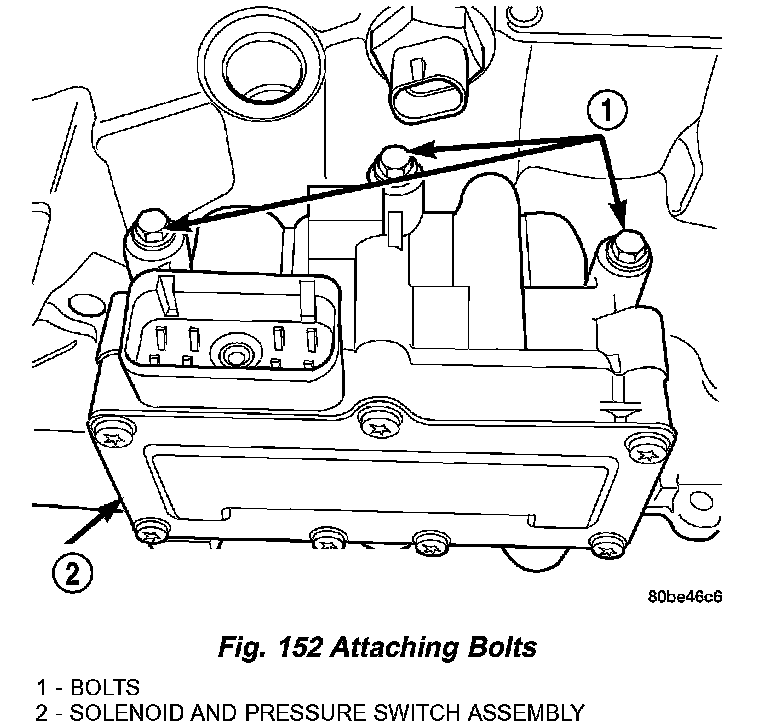 1

2

80be46c6

Fig. 152 Attaching Bolts

1 - BOLTS
2 - SOLENOID AND PRESSURE SWITCH ASSEMBLY