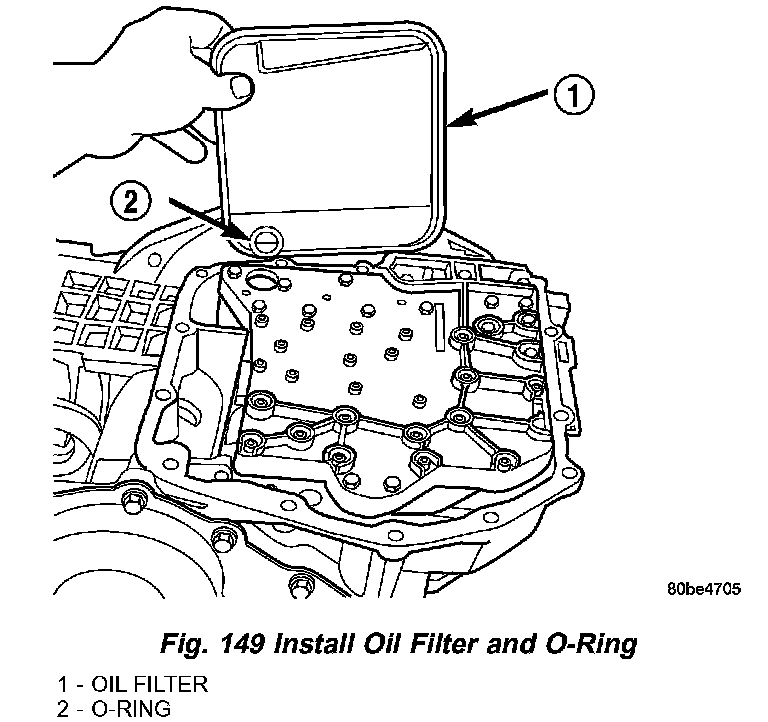 1

2

80be4705

Fig. 149 Install Oil Filter and O-Ring

1 - OIL FILTER
2 - O-RING