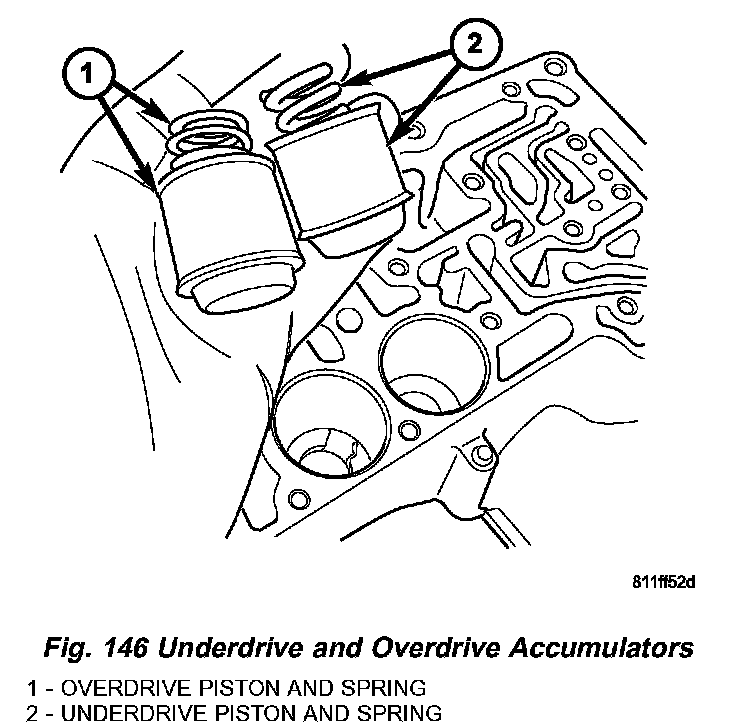 1

2

811ff52d

Fig. 146 Underdrive and Overdrive Accumulators

1 - OVERDRIVE PISTON AND SPRING
2 - UNDERDRIVE PISTON AND SPRING