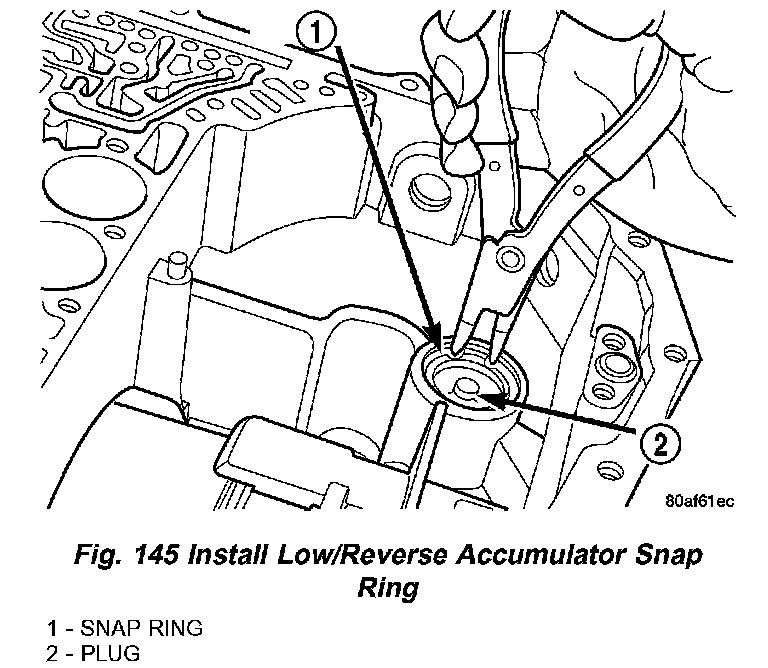 1

2

80af61ec

Fig. 145 Install Low/Reverse Accumulator Snap Ring

1 - SNAP RING
2 - PLUG