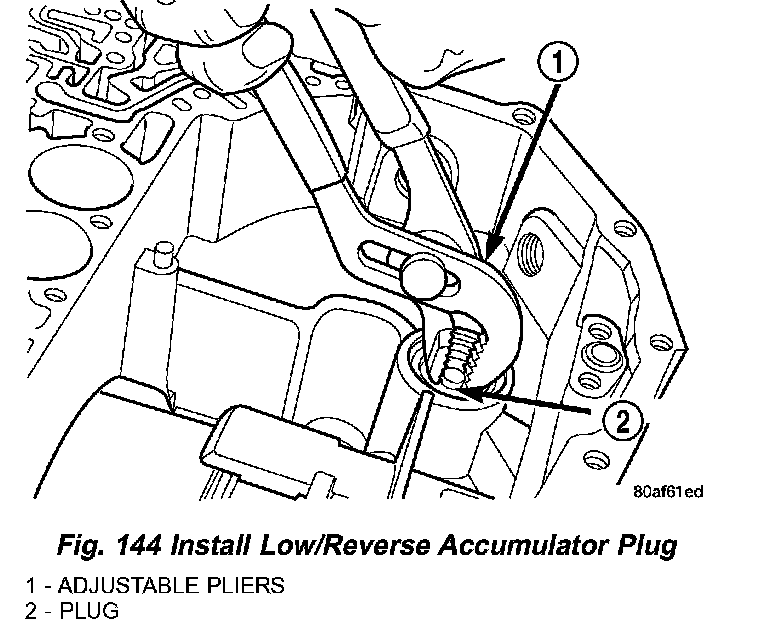 1

2

80af61ed

Fig. 144 Install Low/Reverse Accumulator Plug

1 - ADJUSTABLE PLIERS
2 - PLUG