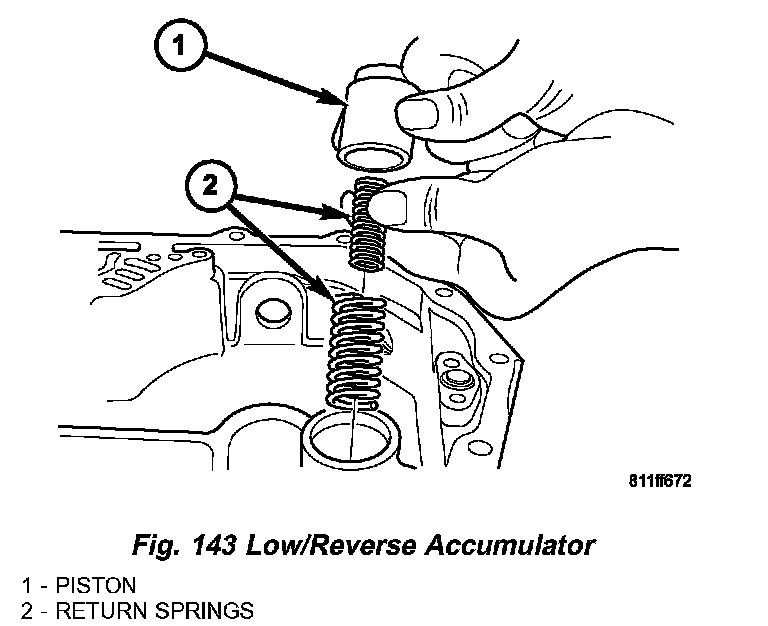 1

2

811ff672

Fig. 143 Low/Reverse Accumulator

1 - PISTON
2 - RETURN SPRINGS