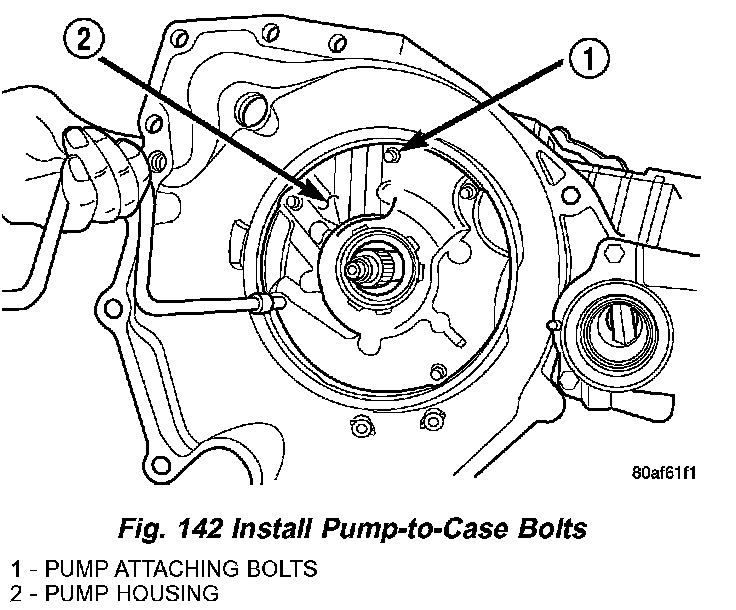 2

1

80af61f1

Fig. 142 Install Pump-to-Case Bolts

1 - PUMP ATTACHING BOLTS
2 - PUMP HOUSING