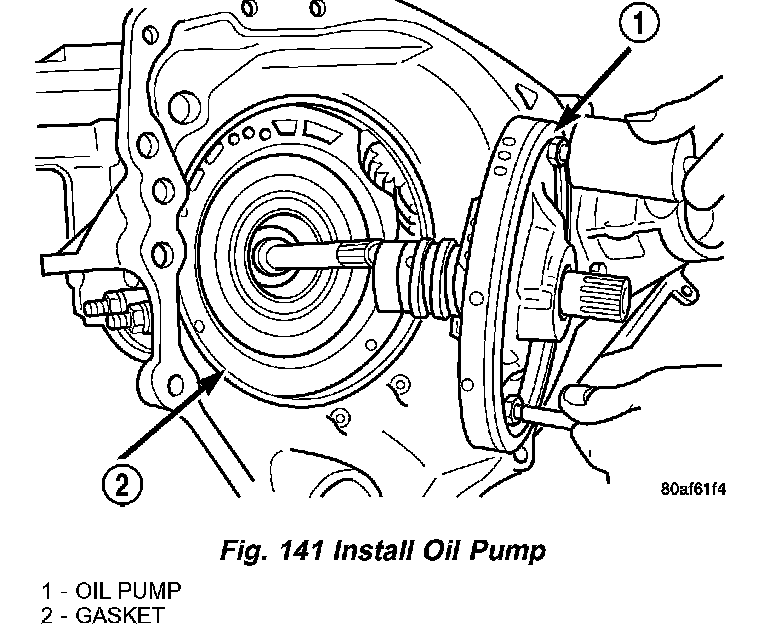 1

2

80af61f4

Fig. 141 Install Oil Pump

1 - OIL PUMP
2 - GASKET