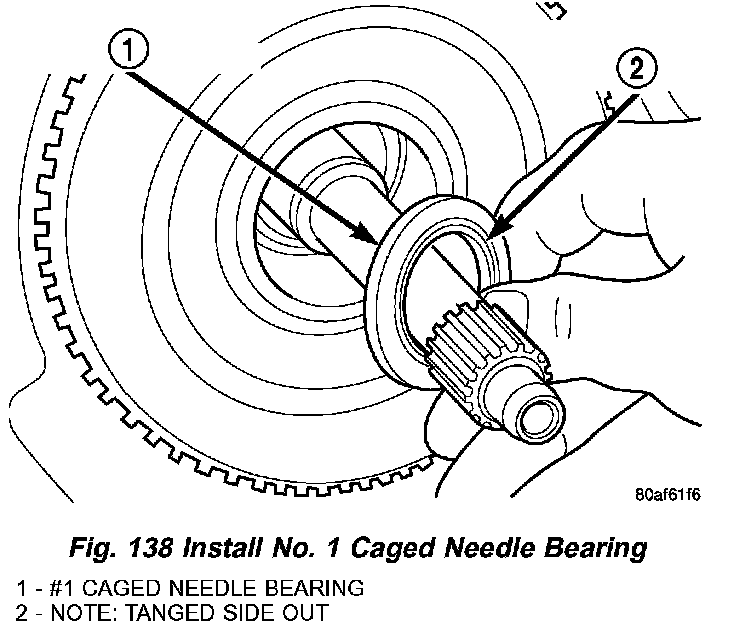 1

2

80af61f6

Fig. 138 Install No. 1 Caged Needle Bearing

1 - #1 CAGED NEEDLE BEARING
2 - NOTE: TANGED SIDE OUT