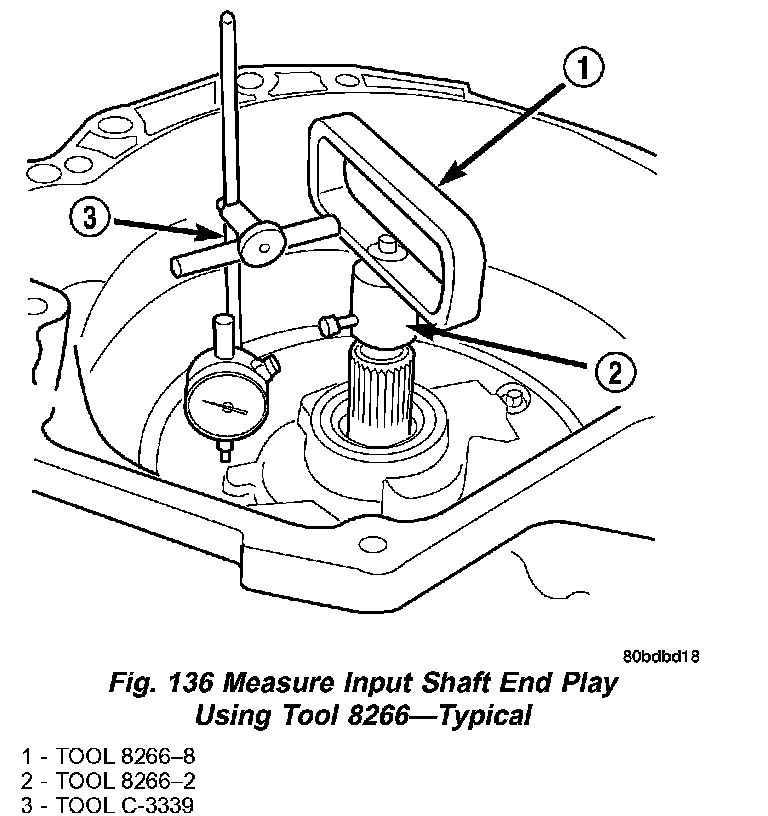 1

3

2

80bdbd18

Fig. 136 Measure Input Shaft End Play Using Tool 8266—Typical

1 - TOOL 8266–8
2 - TOOL 8266–2
3 - TOOL C-3339