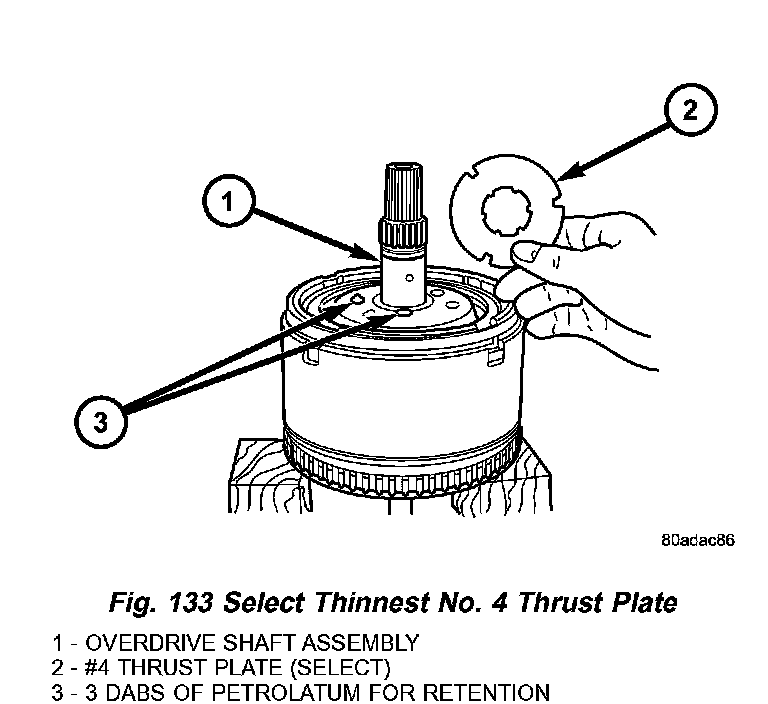 2

1

3

80adac86

Fig. 133 Select Thinnest No. 4 Thrust Plate

1 - OVERDRIVE SHAFT ASSEMBLY
2 - #4 THRUST PLATE (SELECT)
3 - 3 DABS OF PETROLATUM FOR RETENTION