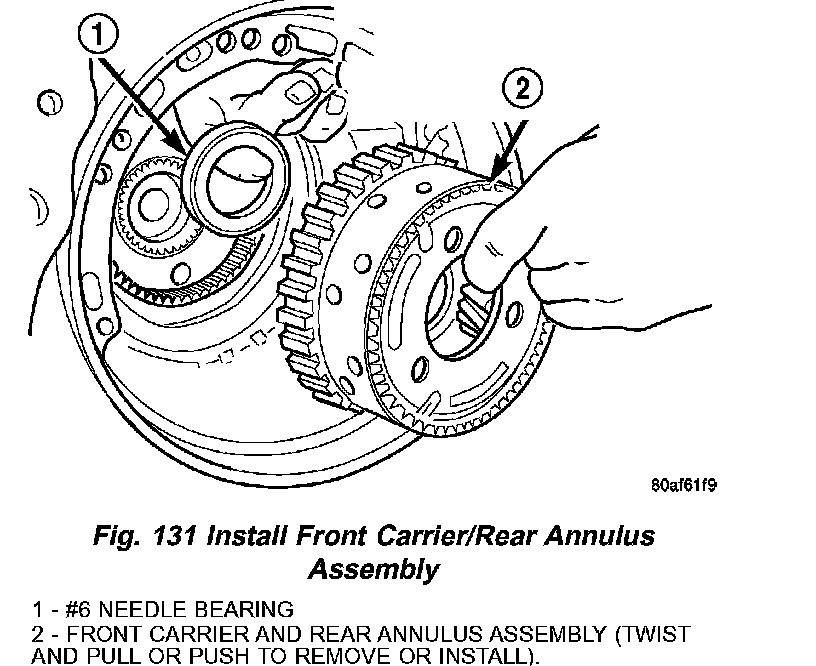 1

2

80af61f9

Fig. 131 Install Front Carrier/Rear Annulus Assembly

1 - #6 NEEDLE BEARING
2 - FRONT CARRIER AND REAR ANNULUS ASSEMBLY (TWIST AND PULL OR PUSH TO REMOVE OR INSTALL).