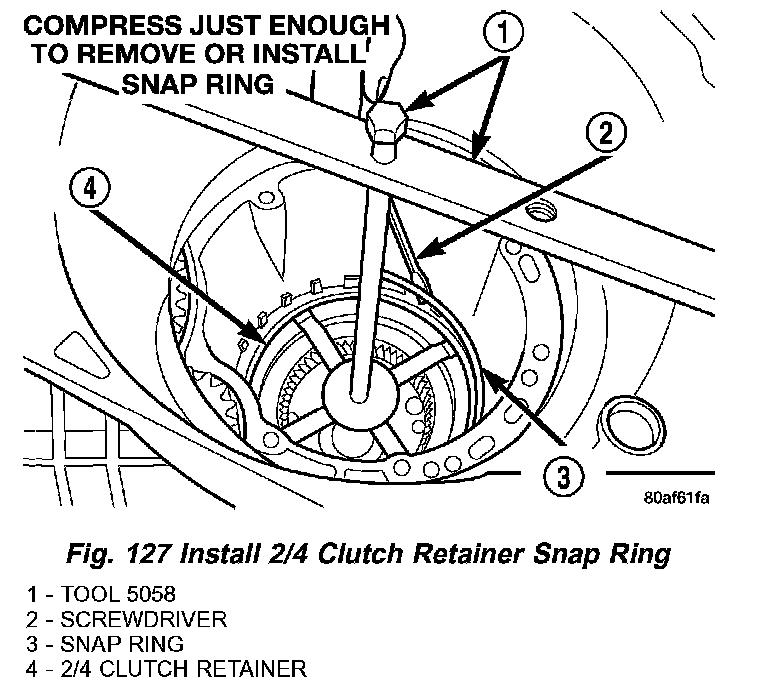 COMPRESS JUST ENOUGH TO REMOVE OR INSTALL SNAP RING

1

2

4

3

80af61fa

Fig. 127 Install 2/4 Clutch Retainer Snap Ring

1 - TOOL 5058
2 - SCREWDRIVER
3 - SNAP RING
4 - 2/4 CLUTCH RETAINER