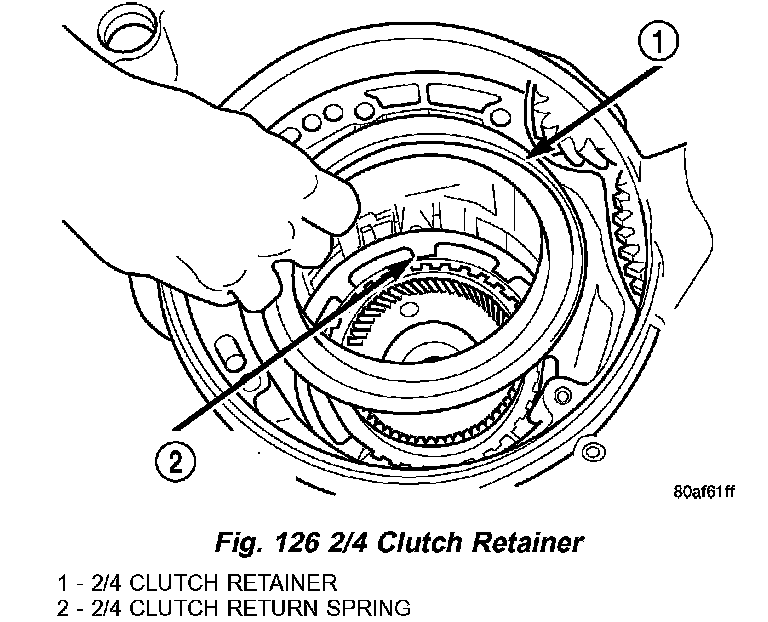 1

2

80af61ff

Fig. 126 2/4 Clutch Retainer

1 - 2/4 CLUTCH RETAINER
2 - 2/4 CLUTCH RETURN SPRING