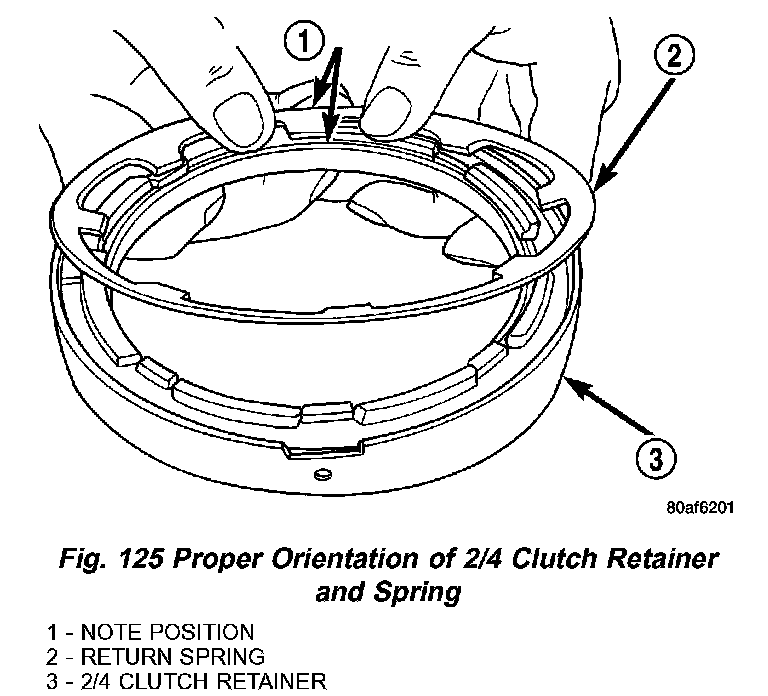 1

2

3

80af6201

Fig. 125 Proper Orientation of 2/4 Clutch Retainer and Spring

1 - NOTE POSITION
2 - RETURN SPRING
3 - 2/4 CLUTCH RETAINER