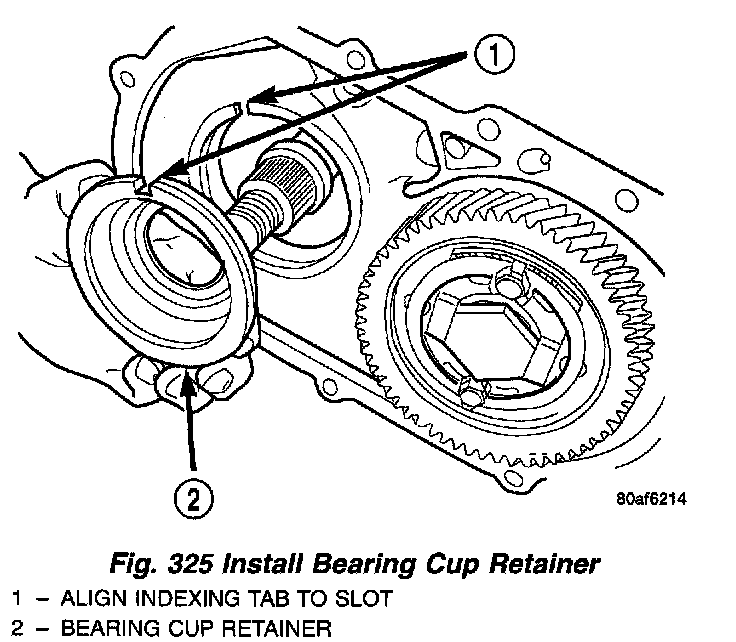 1

2

80af6214

Fig. 325 Install Bearing Cup Retainer

1 – ALIGN INDEXING TAB TO SLOT
2 – BEARING CUP RETAINER