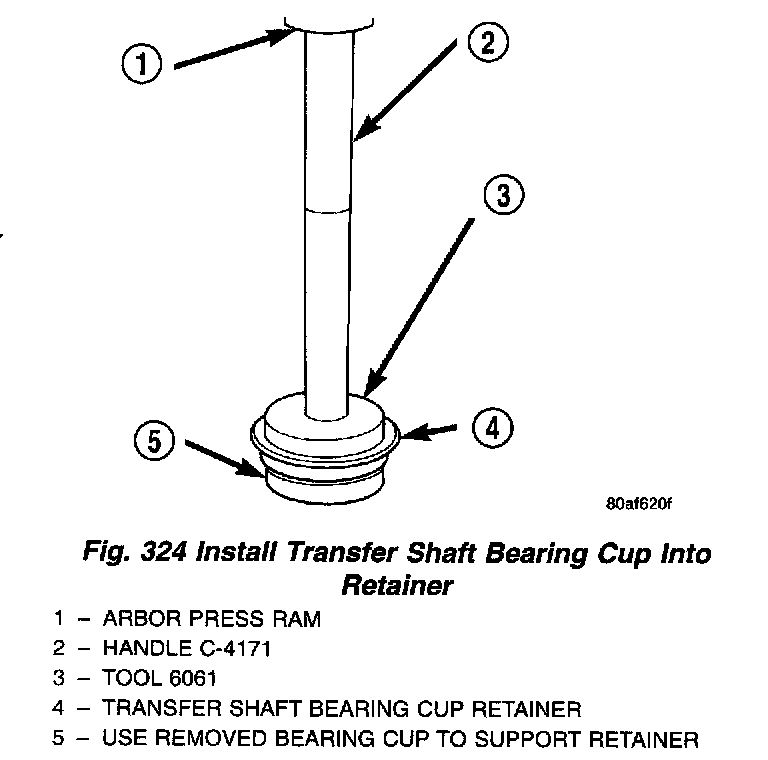 1
2
3
4
5

80af620f

Fig. 324 Install Transfer Shaft Bearing Cup Into Retainer

1 – ARBOR PRESS RAM
2 – HANDLE C-4171
3 – TOOL 6061
4 – TRANSFER SHAFT BEARING CUP RETAINER
5 – USE REMOVED BEARING CUP TO SUPPORT RETAINER