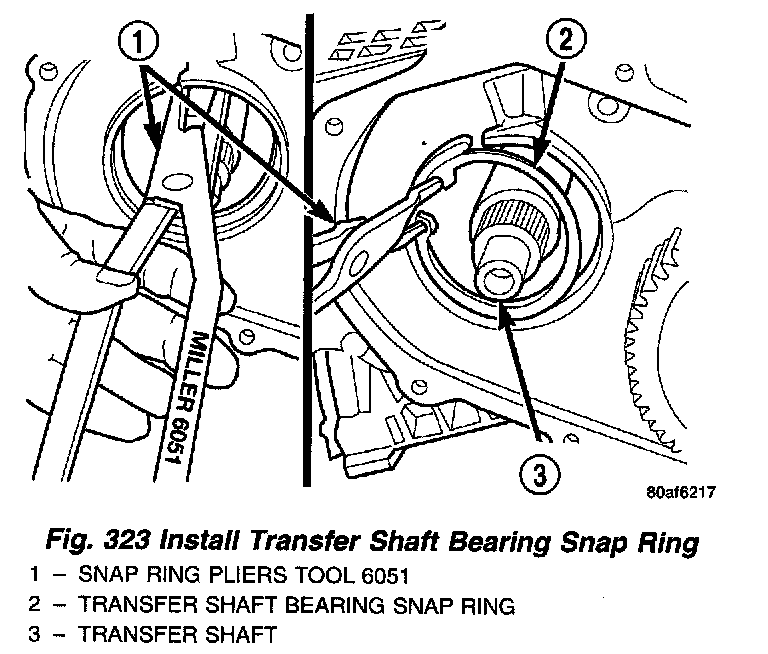 1
2
MILLER 6051
3
80af6217

Fig. 323 Install Transfer Shaft Bearing Snap Ring
1 – SNAP RING PLIERS TOOL 6051
2 – TRANSFER SHAFT BEARING SNAP RING
3 – TRANSFER SHAFT