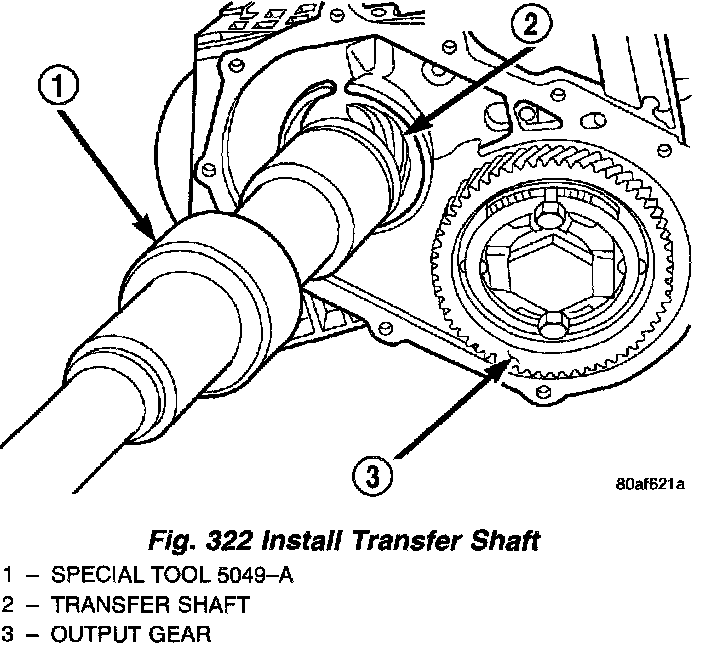 1

2

3

80af621a

Fig. 322 Install Transfer Shaft

1 – SPECIAL TOOL 5049–A

2 – TRANSFER SHAFT

3 – OUTPUT GEAR