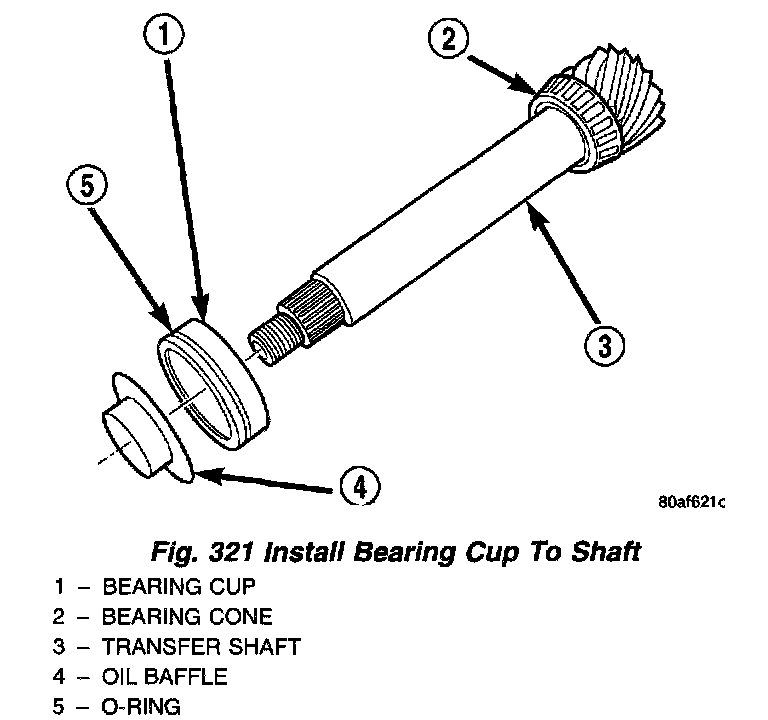 1
2
5
3
4
80af621c

Fig. 321 Install Bearing Cup To Shaft

1 – BEARING CUP
2 – BEARING CONE
3 – TRANSFER SHAFT
4 – OIL BAFFLE
5 – O-RING