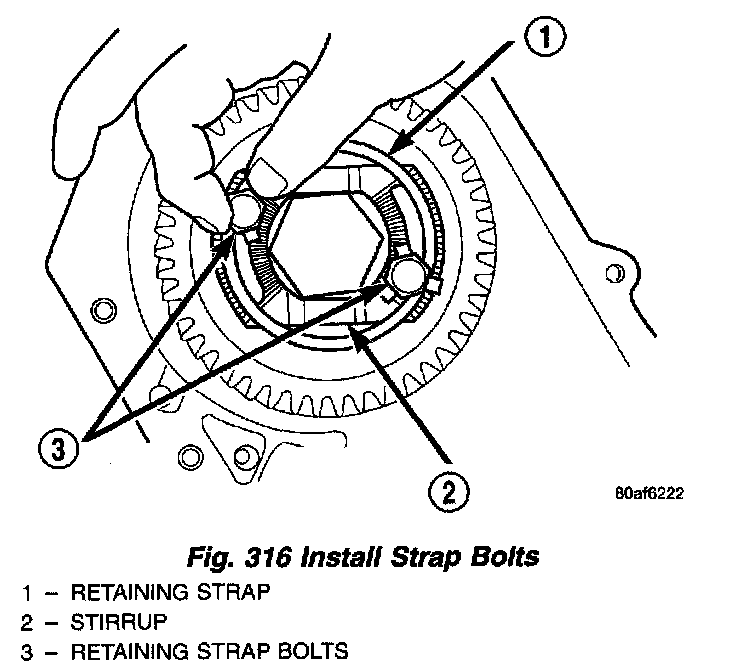 1

3

2

80af6222

Fig. 316 Install Strap Bolts

1 – RETAINING STRAP
2 – STIRRUP
3 – RETAINING STRAP BOLTS