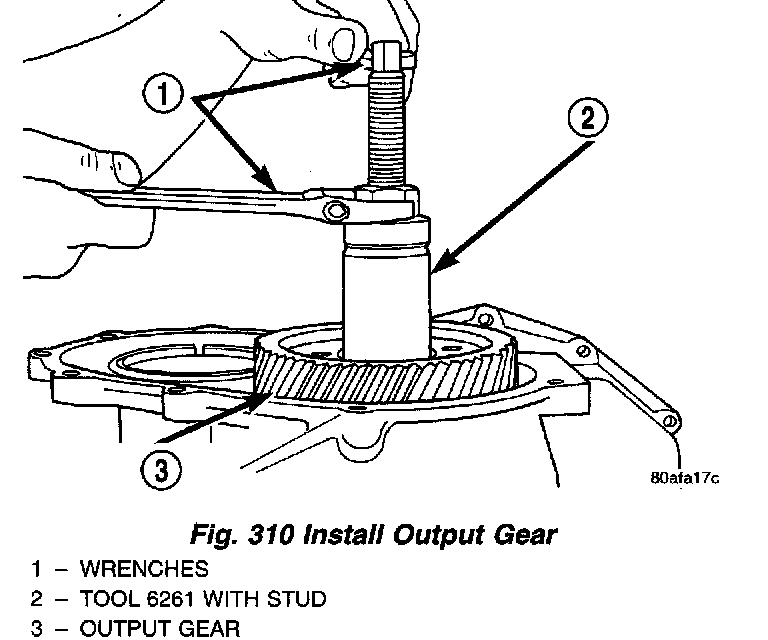 1

2

3

80afa17c

Fig. 310 Install Output Gear

1 – WRENCHES
2 – TOOL 6261 WITH STUD
3 – OUTPUT GEAR