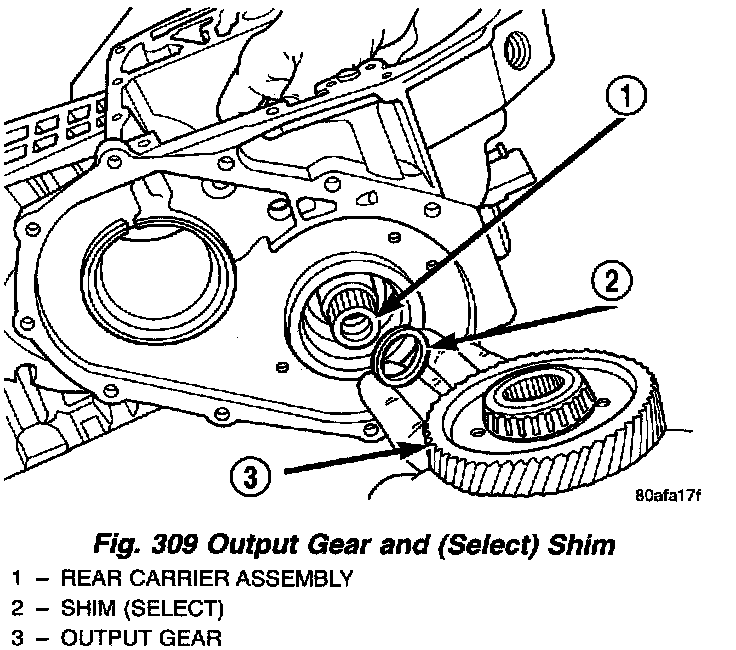 1

2

3

80afa17f

Fig. 309 Output Gear and (Select) Shim

1 – REAR CARRIER ASSEMBLY
2 – SHIM (SELECT)
3 – OUTPUT GEAR