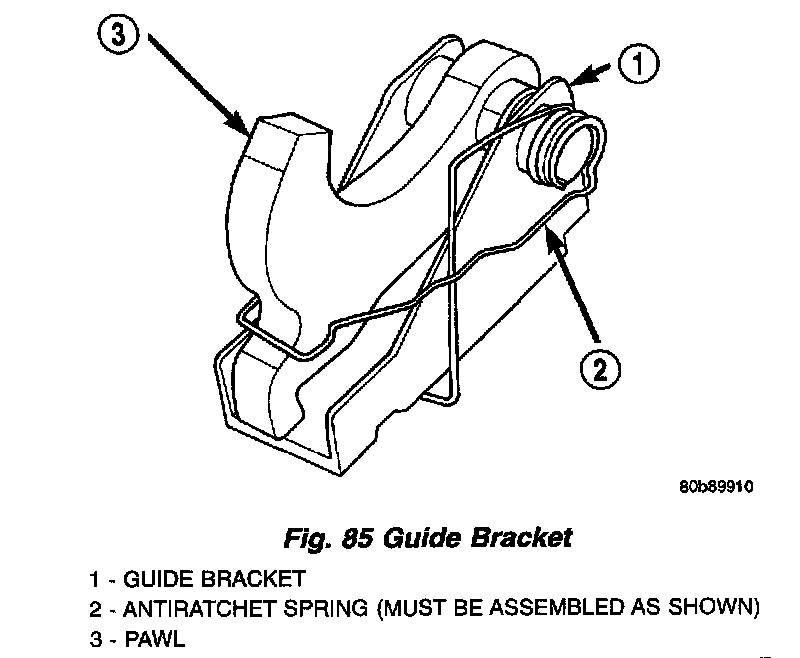 3

1

2

80b89910

Fig. 85 Guide Bracket

1 - GUIDE BRACKET
2 - ANTIRATCHET SPRING (MUST BE ASSEMBLED AS SHOWN)
3 - PAWL