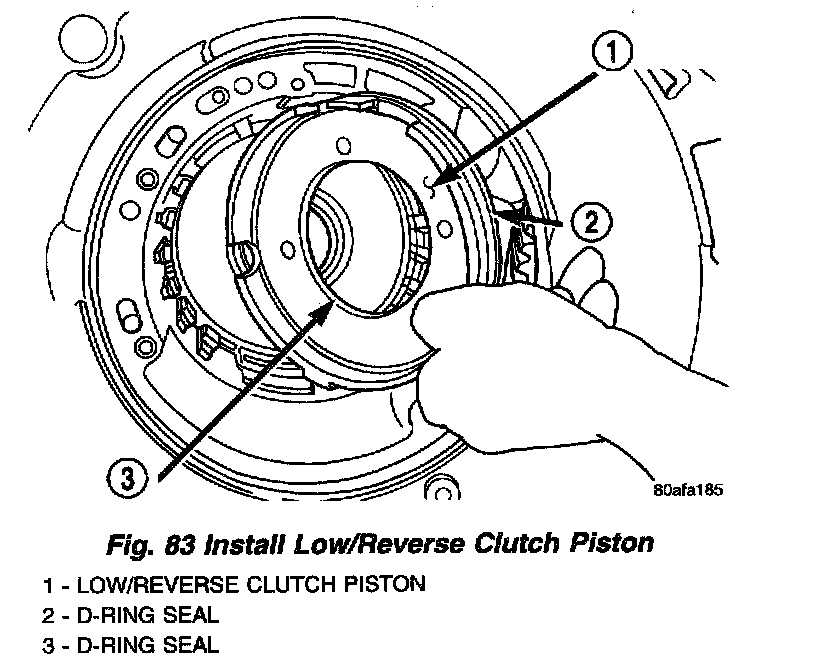 1

2

3

80afa185

Fig. 83 Install Low/Reverse Clutch Piston

1 - LOW/REVERSE CLUTCH PISTON
2 - D-RING SEAL
3 - D-RING SEAL