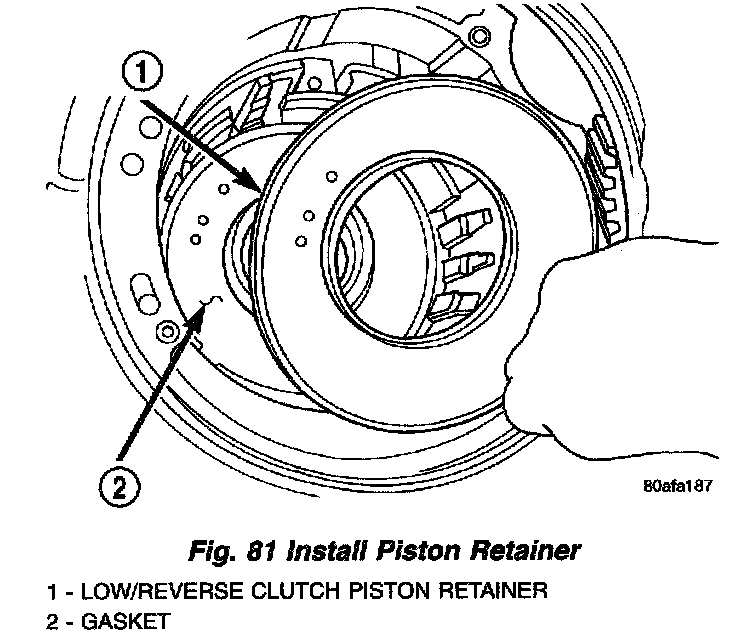 1

2

80afa187

Fig. 81 Install Piston Retainer

1 - LOW/REVERSE CLUTCH PISTON RETAINER
2 - GASKET